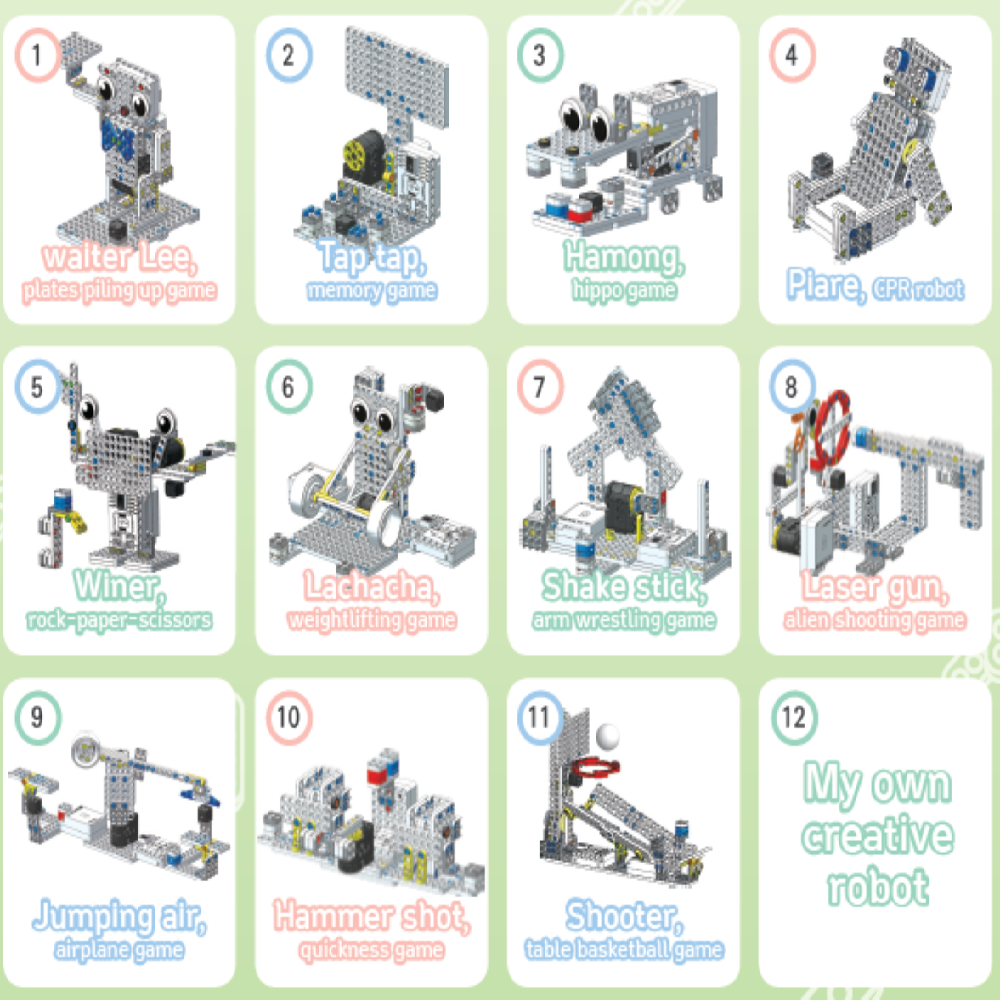 1
walter Lee,
plates piling up game

2
Tap tap,
memory game

3
Hamong,
hippo game

4
Piare, CPR robot

5
Winer,
rock-paper-scissors

6
Lachacha,
weightlifting game

7
Shake stick,
arm wrestling game

8
Laser gun,
alien shooting game

9
Jumping air,
airplane game

10
Hammer shot,
quickness game

11
Shooter,
table basketball game

12
My own creative robot